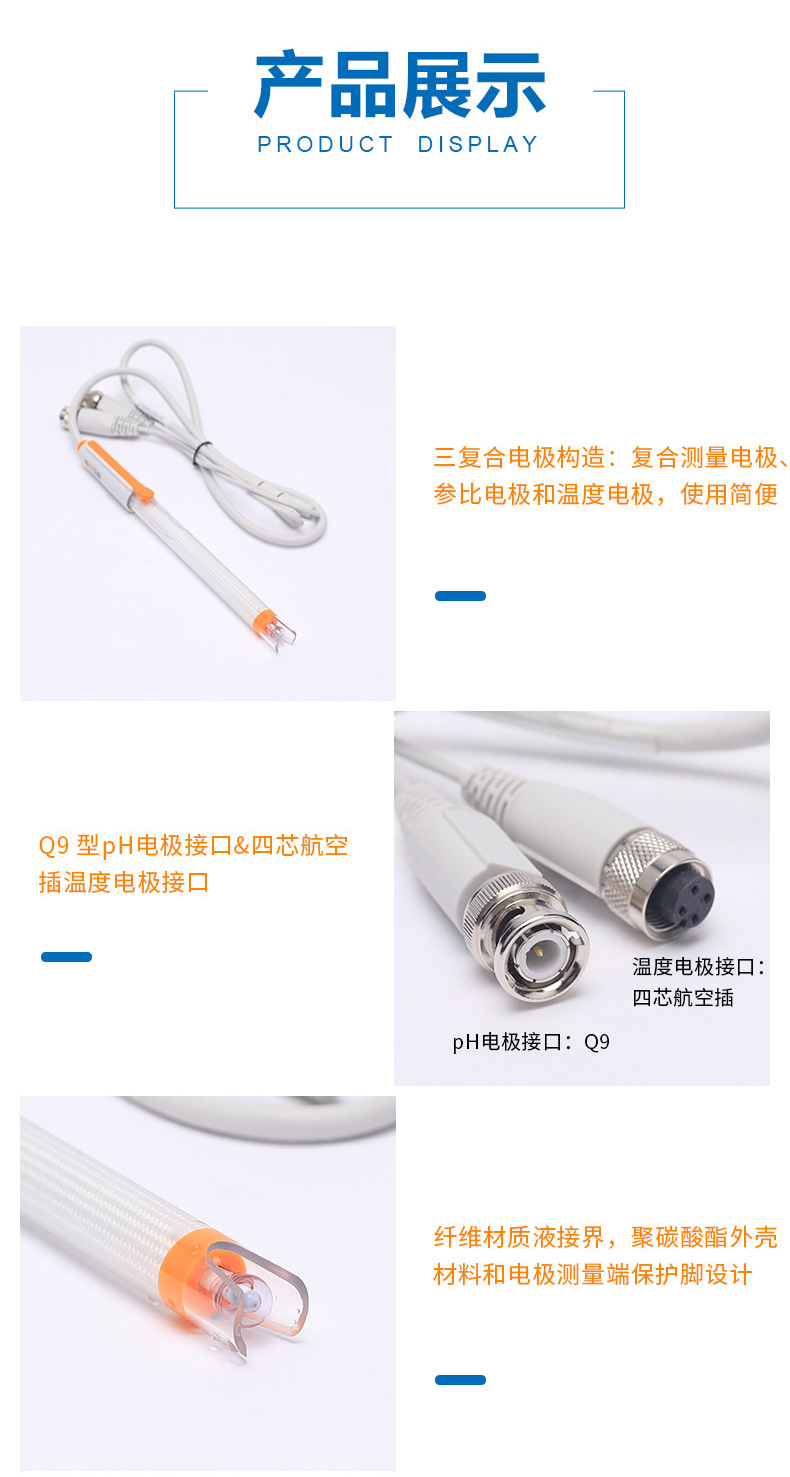 产品展示
PRODUCT DISPLAY

三复合电极构造：复合测量电极、参比电极和温度电极，使用简便

Q9 型pH电极接口&四芯航空插温度电极接口

温度电极接口：四芯航空插

pH电极接口：Q9

纤维材质液接界，聚碳酸酯外壳材料和电极测量端保护脚设计